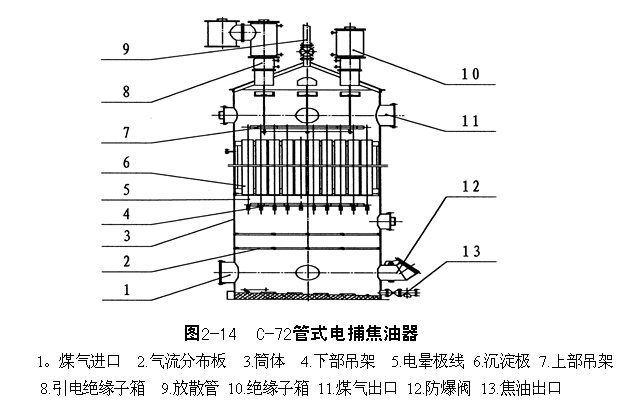 9

8

7

6

5

4

3

2

1

10

11

12

13

图2-14 C-72管式电捕焦油器

1。煤气进口 2.气流分布板 3.筒体 4.下部吊架 5.电晕极线 6.沉淀极 7.上部吊架 8.引电绝缘子箱 9.放散管 10.绝缘子箱 11.煤气出口 12.防爆阀 13.焦油出口